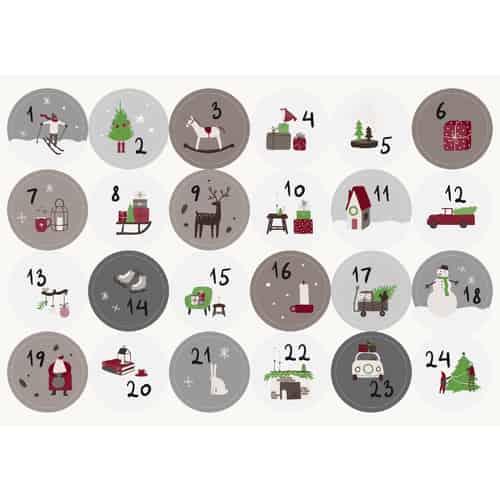 1
2
3
4
5
6
7
8
9
10
11
12
13
14
15
16
17
18
19
20
21
22
23
24